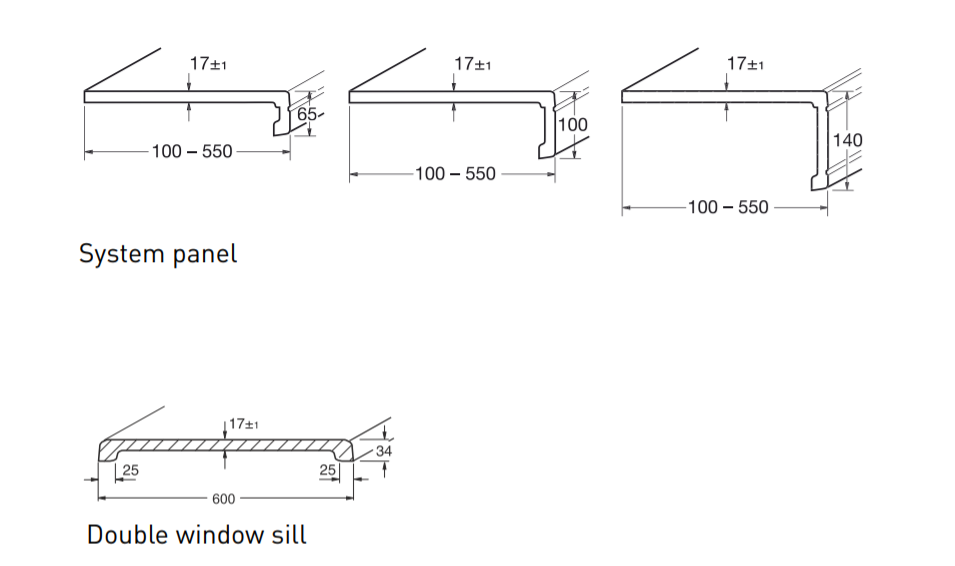 17±1

65

100 – 550

17±1

100

100 – 550

17±1

140

100 – 550

System panel

17±1

34

25

25

600

Double window sill